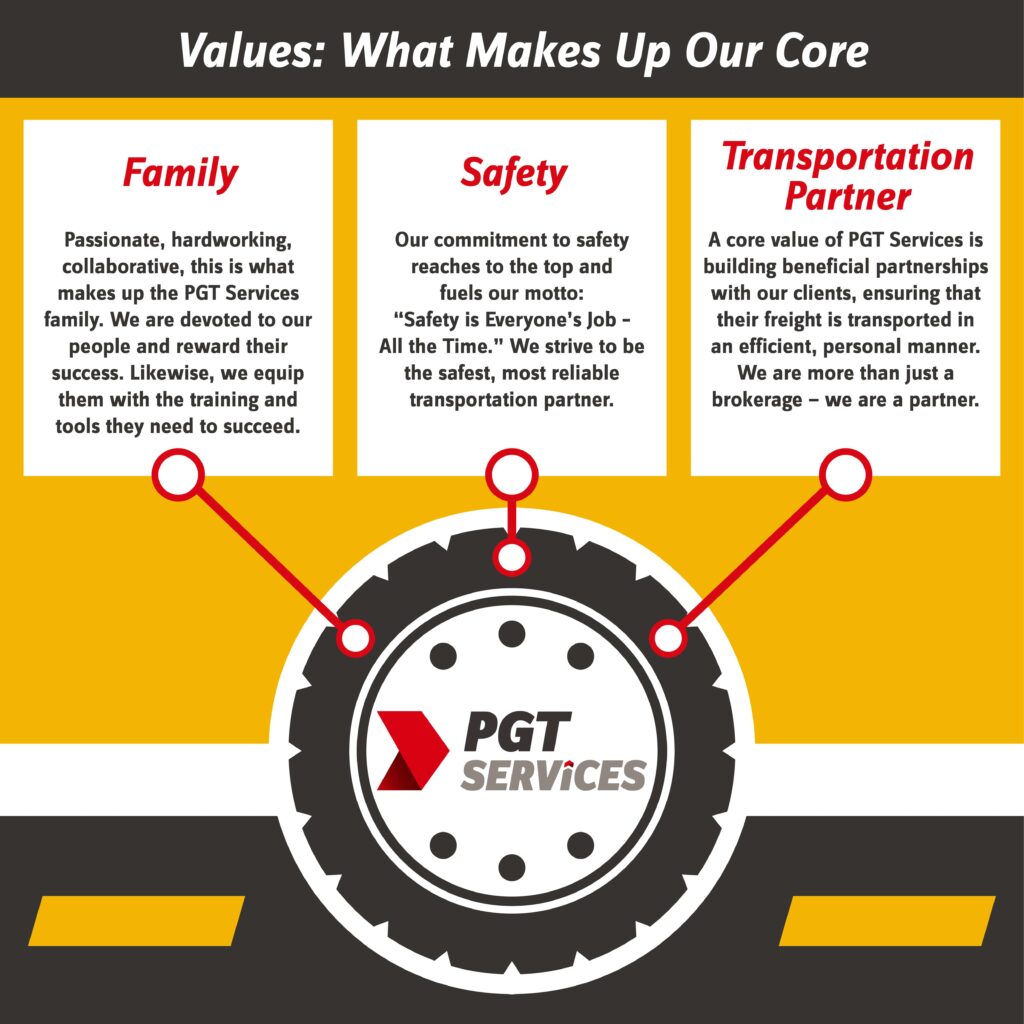 Values: What Makes Up Our Core

Family

Passionate, hardworking, collaborative, this is what makes up the PGT Services family. We are devoted to our people and reward their success. Likewise, we equip them with the training and tools they need to succeed.

Safety

Our commitment to safety reaches to the top and fuels our motto: "Safety is Everyone's Job – All the Time." We strive to be the safest, most reliable transportation partner.

Transportation Partner

A core value of PGT Services is building beneficial partnerships with our clients, ensuring that their freight is transported in an efficient, personal manner. We are more than just a brokerage – we are a partner.

PGT SERVICES